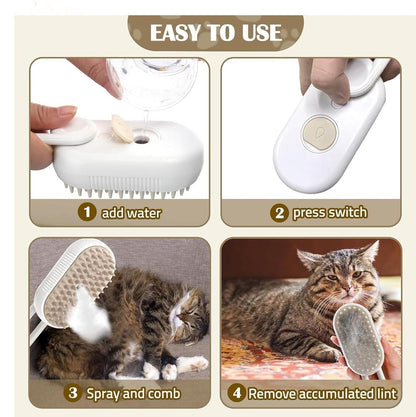 EASY TO USE

1 add water

2 press switch

3 Spray and comb

4 Remove accumulated lint